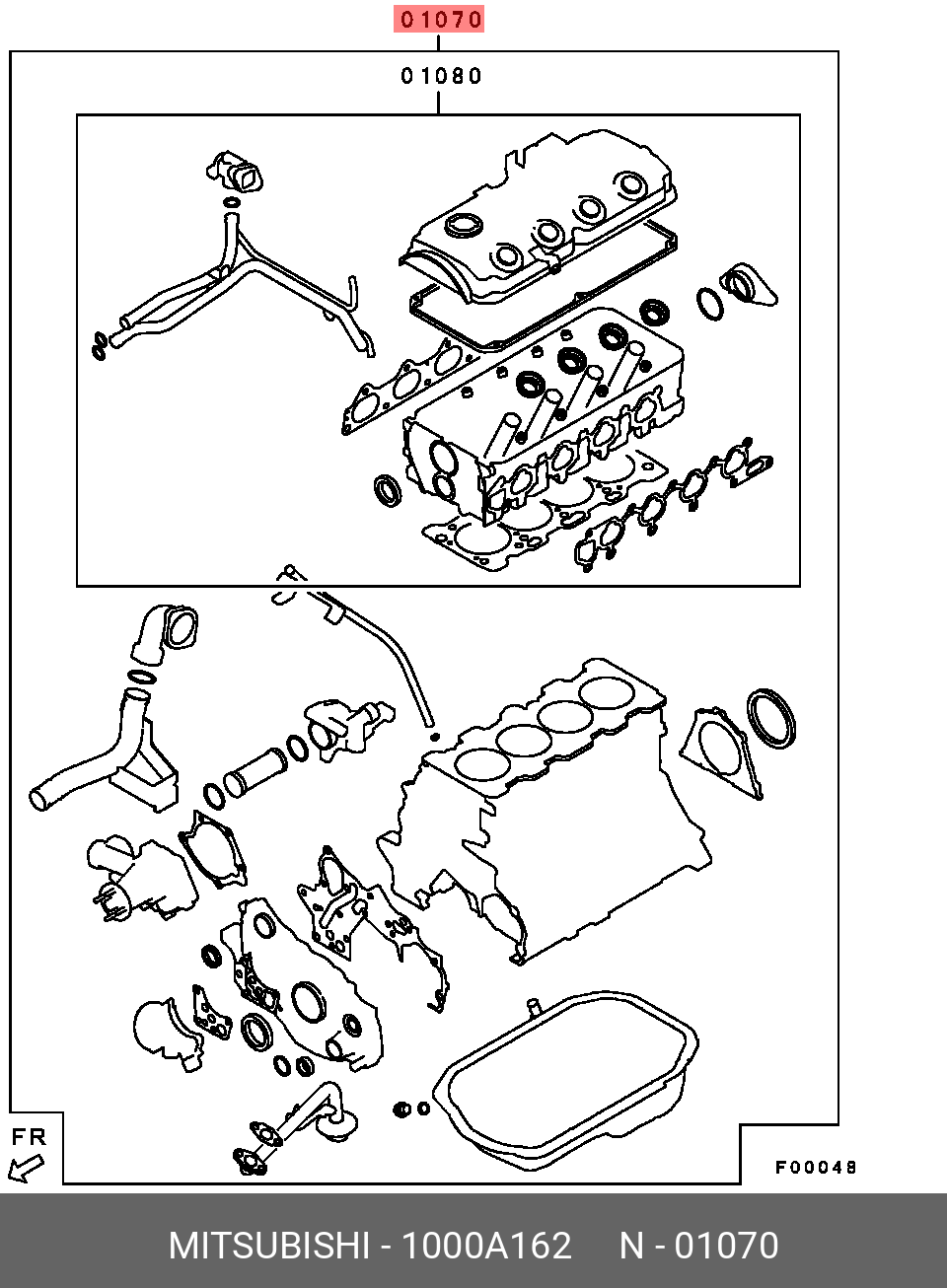 01070

01080

FR

F00048

MITSUBISHI - 1000A162 N - 01070